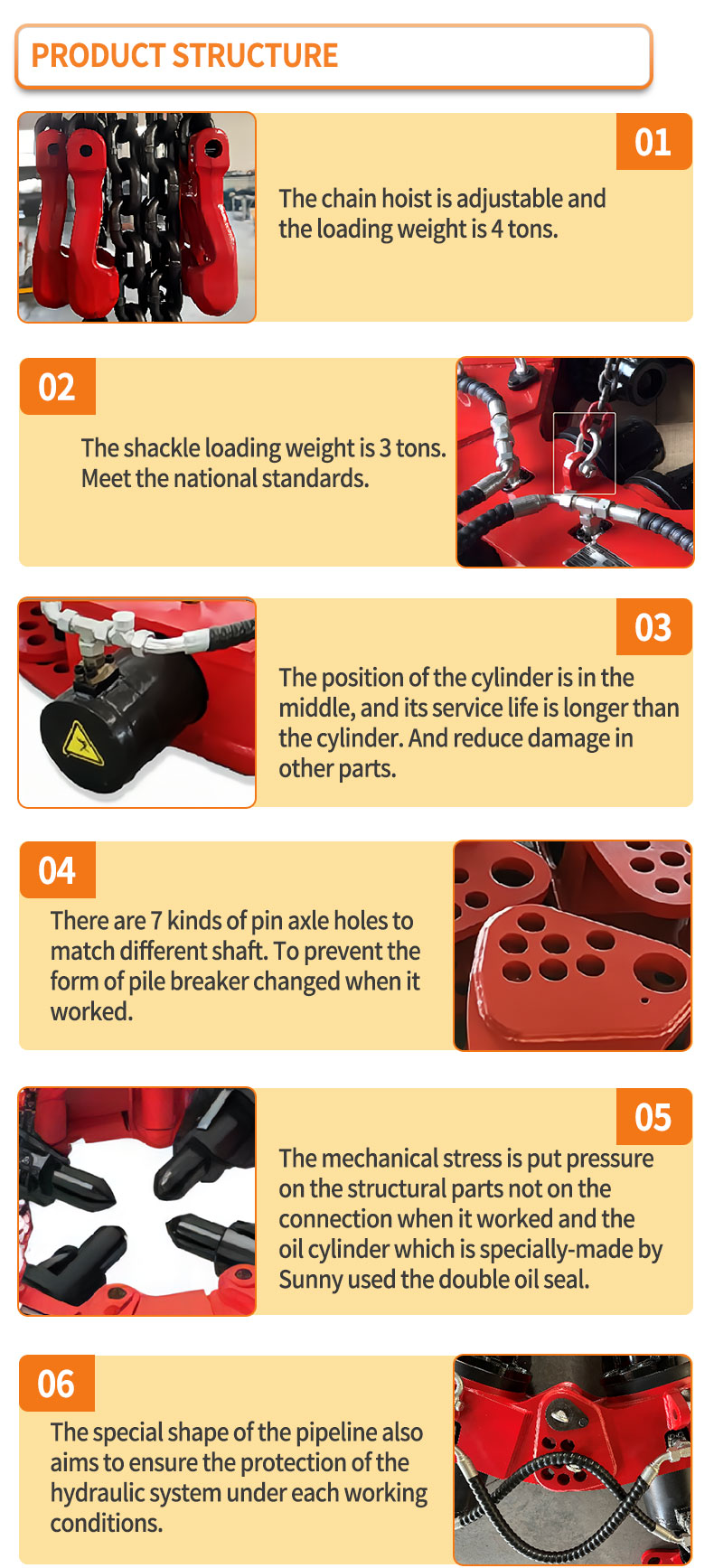 PRODUCT STRUCTURE

01

The chain hoist is adjustable and the loading weight is 4 tons.

02

The shackle loading weight is 3 tons. Meet the national standards.

03

The position of the cylinder is in the middle, and its service life is longer than the cylinder. And reduce damage in other parts.

04

There are 7 kinds of pin axle holes to match different shaft. To prevent the form of pile breaker changed when it worked.

05

The mechanical stress is put pressure on the structural parts not on the connection when it worked and the oil cylinder which is specially-made by Sunny used the double oil seal.

06

The special shape of the pipeline also aims to ensure the protection of the hydraulic system under each working conditions.