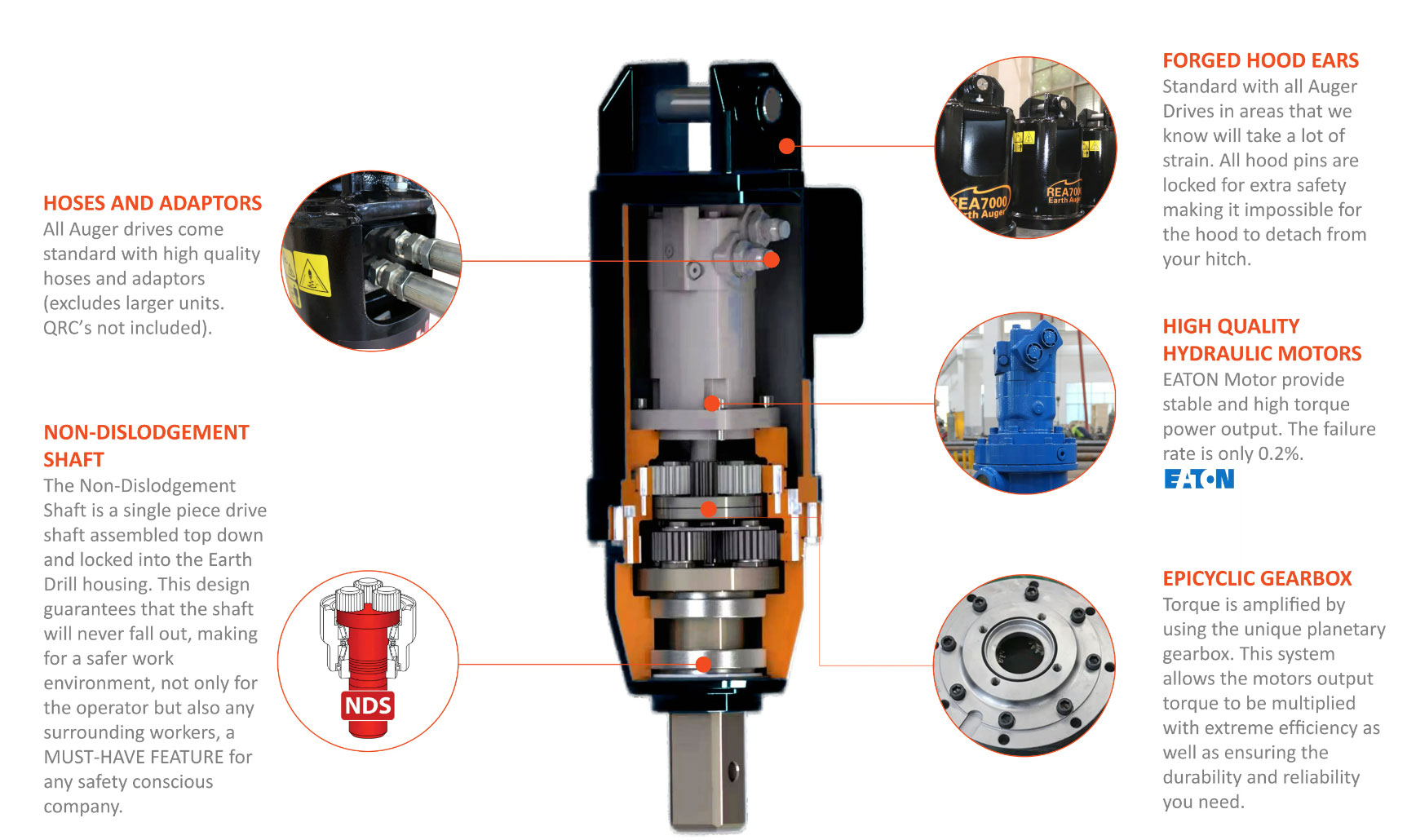 HOSES AND ADAPTORS
All Auger drives come standard with high quality hoses and adaptors (excludes larger units. QRC's not included).

NON-DISLODGEMENT SHAFT
The Non-Dislodgement Shaft is a single piece drive shaft assembled top down and locked into the Earth Drill housing. This design guarantees that the shaft will never fall out, making for a safer work environment, not only for the operator but also any surrounding workers, a MUST-HAVE FEATURE for any safety conscious company.

NDS

REA7000 Earth Auger

REA7000 Earth Auger

FORGED HOOD EARS
Standard with all Auger Drives in areas that we know will take a lot of strain. All hood pins are locked for extra safety making it impossible for the hood to detach from your hitch.

HIGH QUALITY HYDRAULIC MOTORS
EATON Motor provide stable and high torque power output. The failure rate is only 0.2%.
EATON

EPICYCLIC GEARBOX
Torque is amplified by using the unique planetary gearbox. This system allows the motors output torque to be multiplied with extreme efficiency as well as ensuring the durability and reliability you need.